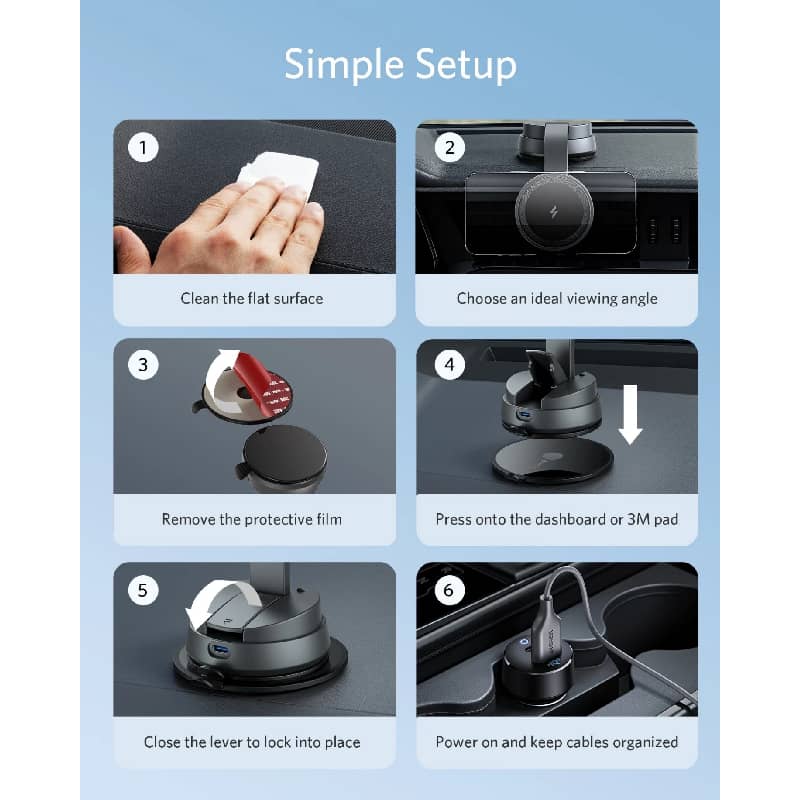 Simple Setup

1

Clean the flat surface

2

Choose an ideal viewing angle

3

Remove the protective film

4

Press onto the dashboard or 3M pad

5

Close the lever to lock into place

6

Power on and keep cables organized